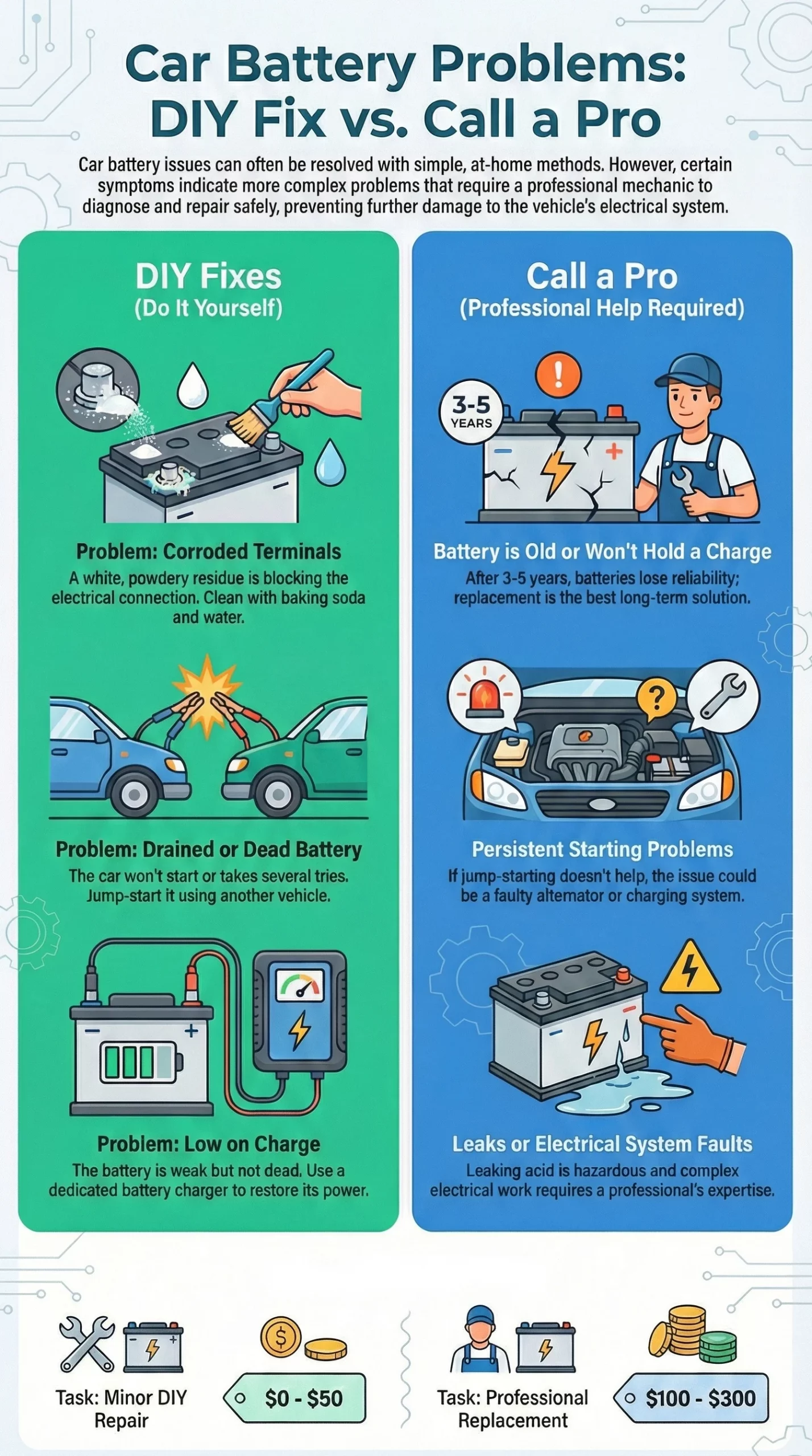 Car Battery Problems: DIY Fix vs. Call a Pro

Car battery issues can often be resolved with simple, at-home methods. However, certain symptoms indicate more complex problems that require a professional mechanic to diagnose and repair safely, preventing further damage to the vehicle's electrical system.

DIY Fixes
(Do It Yourself)

Problem: Corroded Terminals
A white, powdery residue is blocking the electrical connection. Clean with baking soda and water.

Problem: Drained or Dead Battery
The car won't start or takes several tries. Jump-start it using another vehicle.

Problem: Low on Charge
The battery is weak but not dead. Use a dedicated battery charger to restore its power.

Call a Pro
(Professional Help Required)

3-5 YEARS

Battery is Old or Won't Hold a Charge
After 3-5 years, batteries lose reliability; replacement is the best long-term solution.

Persistent Starting Problems
If jump-starting doesn't help, the issue could be a faulty alternator or charging system.

Leaks or Electrical System Faults
Leaking acid is hazardous and complex electrical work requires a professional's expertise.

Task: Minor DIY Repair
$0 - $50

Task: Professional Replacement
$100 - $300